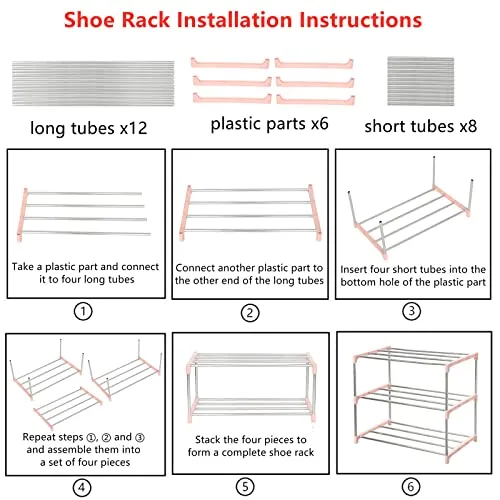 Shoe Rack Installation Instructions

long tubes x12

plastic parts x6

short tubes x8

Take a plastic part and connect it to four long tubes

①

Connect another plastic part to the other end of the long tubes

②

Insert four short tubes into the bottom hole of the plastic part

③

Repeat steps ①, ② and ③ and assemble them into a set of four pieces

④

Stack the four pieces to form a complete shoe rack

⑤

⑥