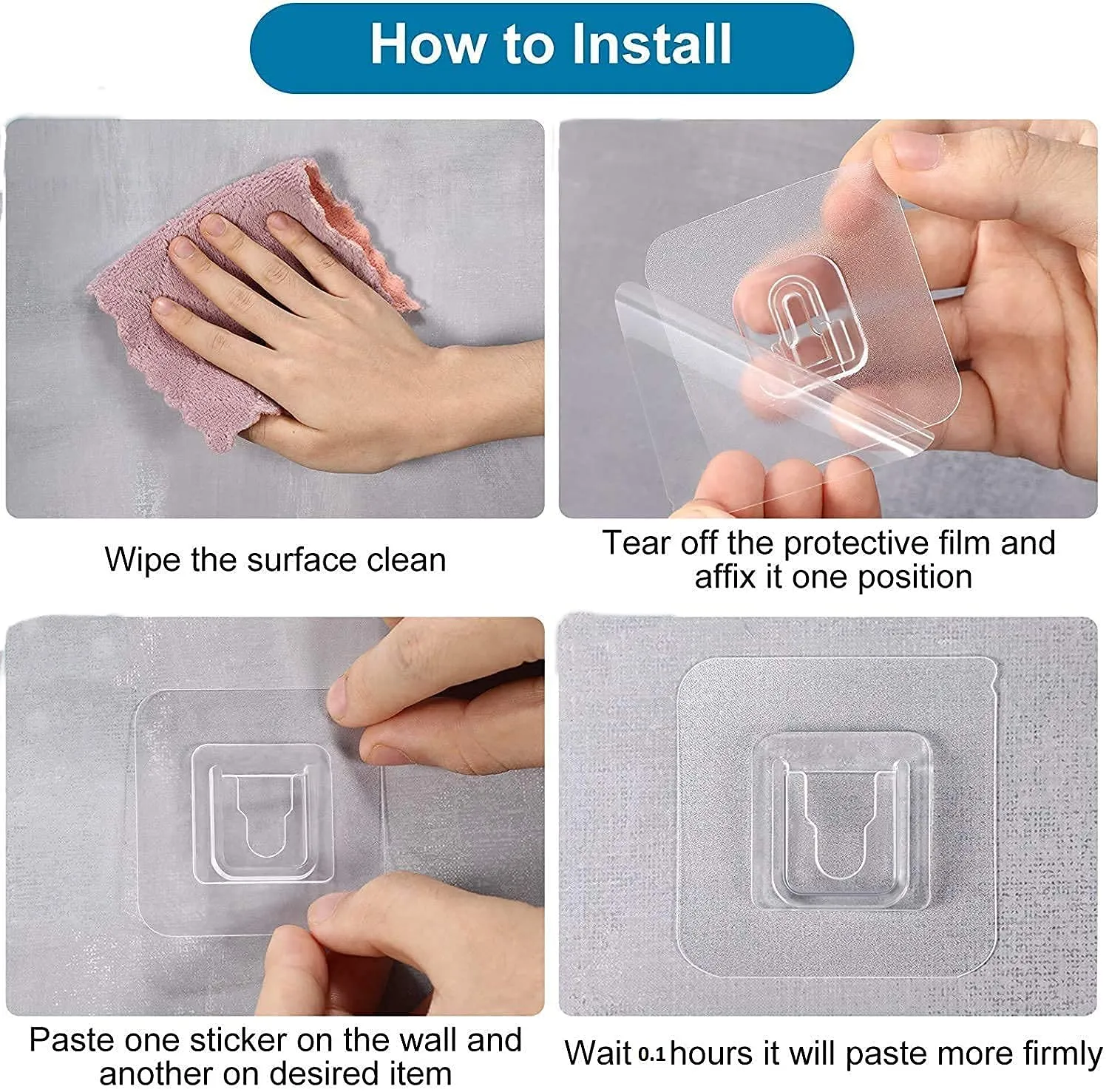 How to Install

Wipe the surface clean

Tear off the protective film and affix it one position

Paste one sticker on the wall and another on desired item

Wait 0.1 hours it will paste more firmly